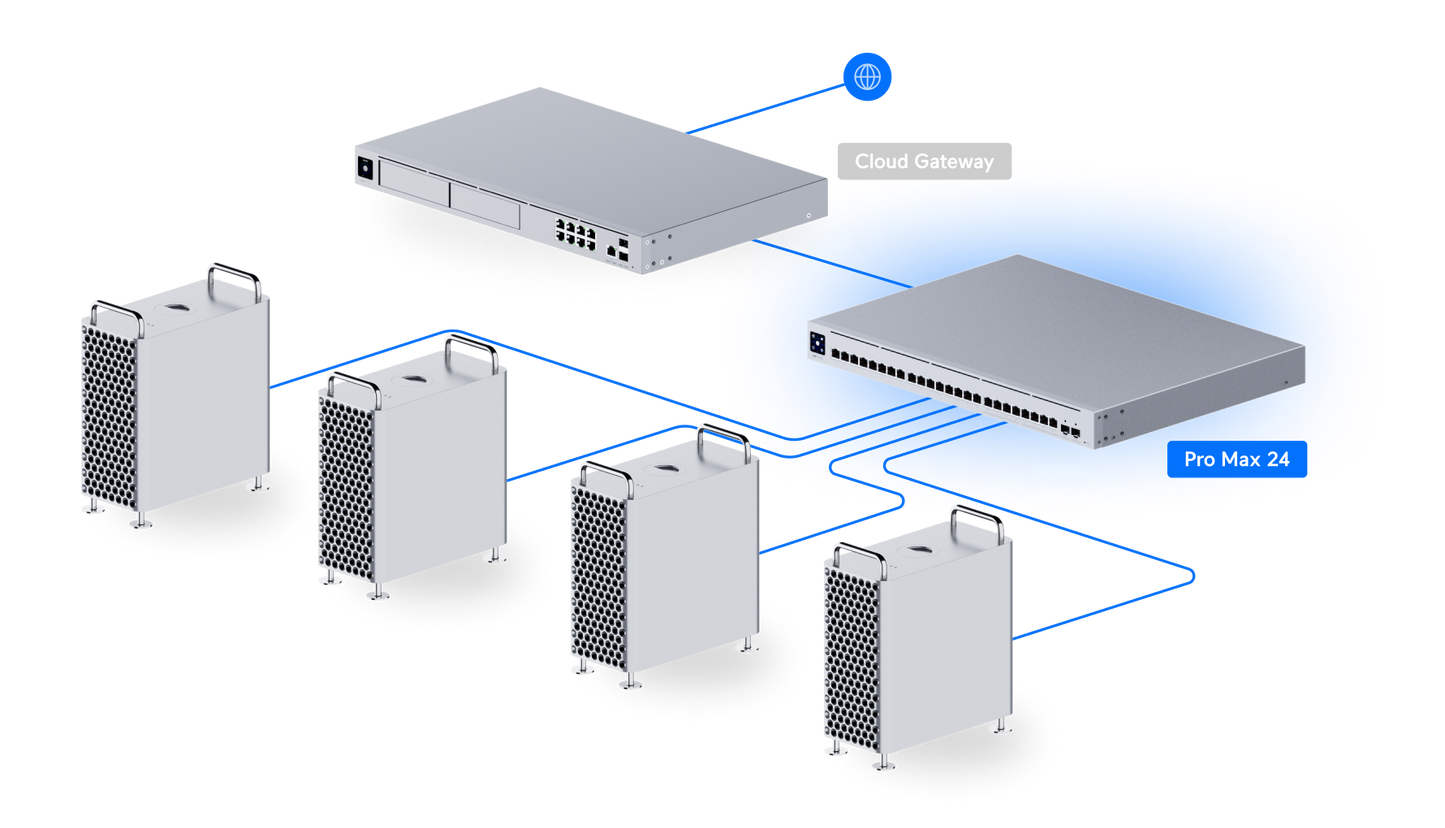 Cloud Gateway

Pro Max 24